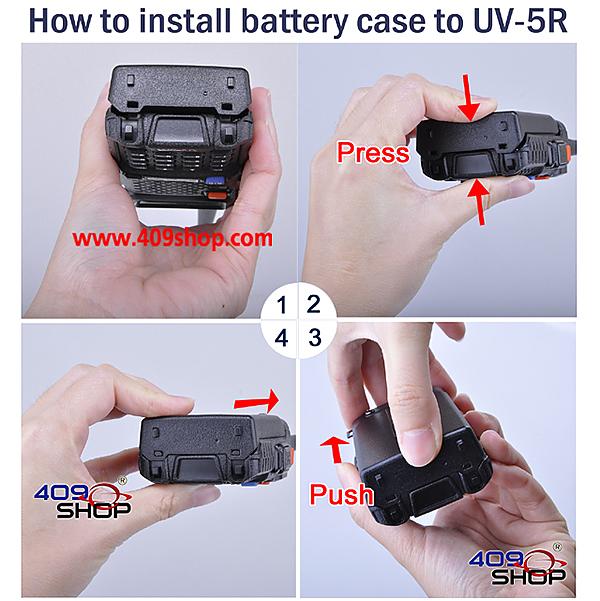 How to install battery case to UV-5R

www.409shop.com

Press

1 2
4 3

409 SHOP ®

Push

409 SHOP ®